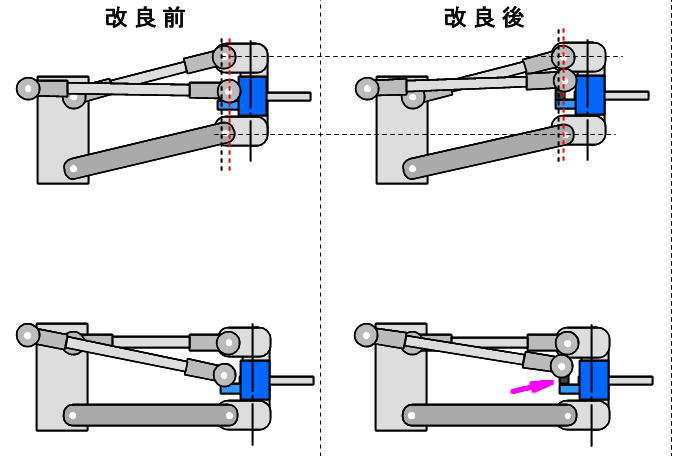 改良前

改良後