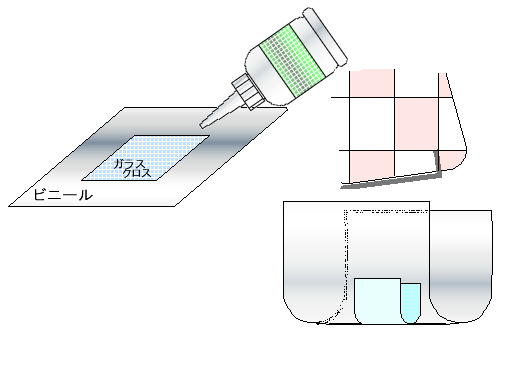 ガラス
クロス

ビニール